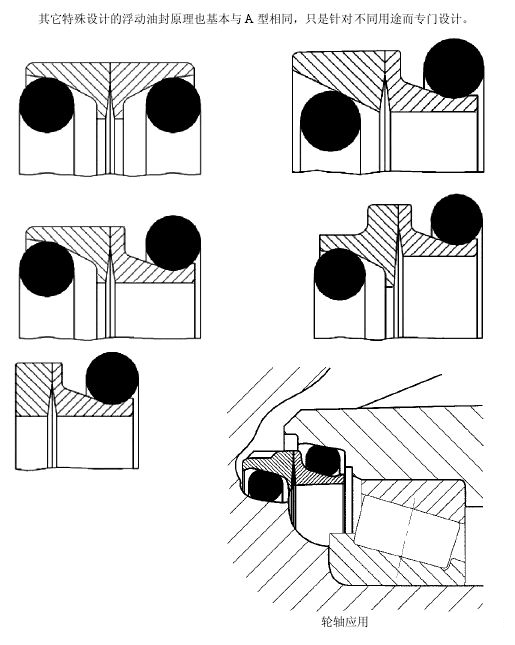 其它特殊设计的浮动油封原理也基本与 A 型相同，只是针对不同用途而专门设计。

轮轴应用